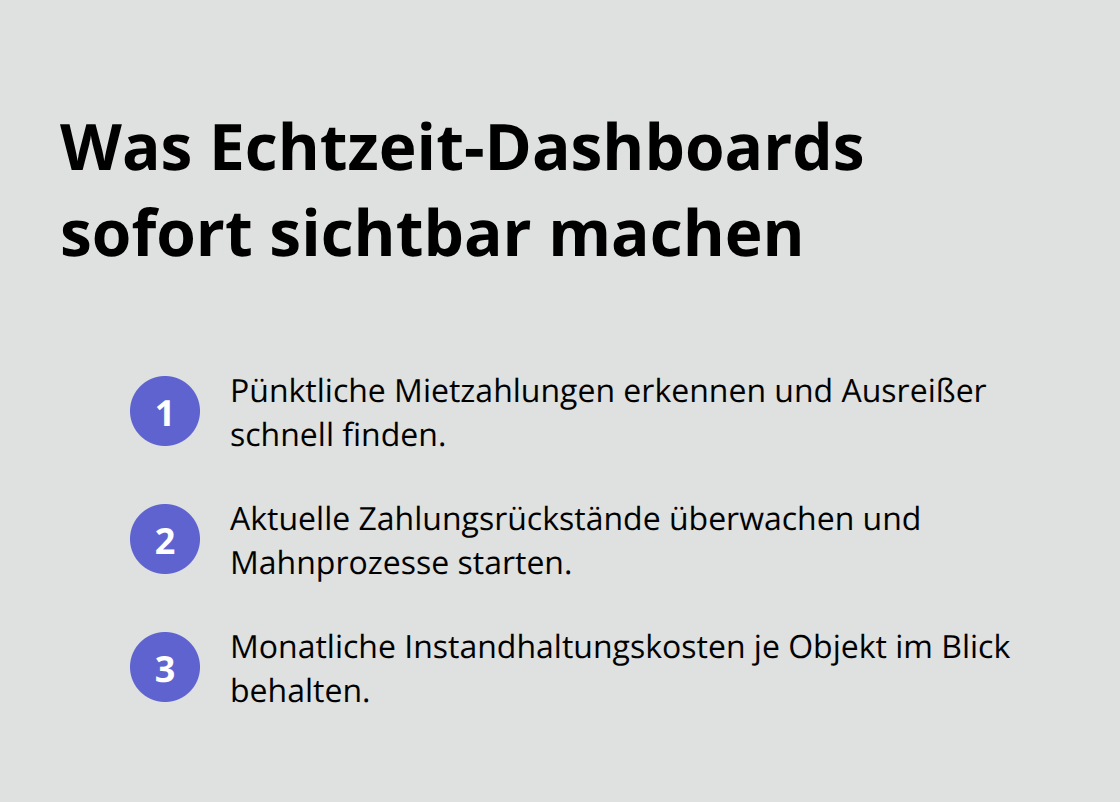 Was Echtzeit-Dashboards sofort sichtbar machen

1 Pünktliche Mietzahlungen erkennen und Ausreißer schnell finden.

2 Aktuelle Zahlungsrückstände überwachen und Mahnprozesse starten.

3 Monatliche Instandhaltungskosten je Objekt im Blick behalten.