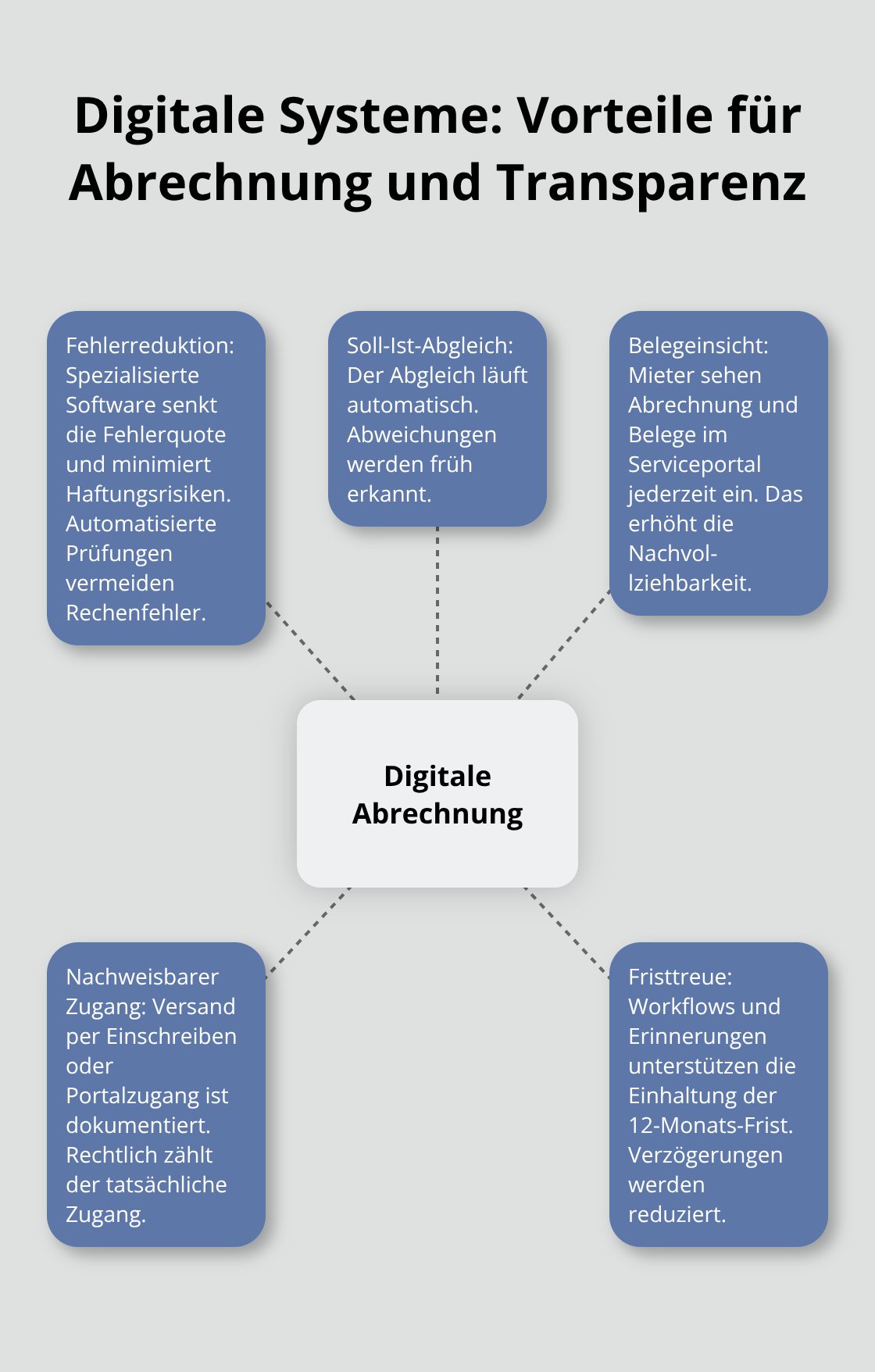 Digitale Systeme: Vorteile für Abrechnung und Transparenz

Fehlerreduktion: Spezialisierte Software senkt die Fehlerquote und minimiert Haftungsrisiken. Automatisierte Prüfungen vermeiden Rechenfehler.

Soll-Ist-Abgleich: Der Abgleich läuft automatisch. Abweichungen werden früh erkannt.

Belegeinsicht: Mieter sehen Abrechnung und Belege im Serviceportal jederzeit ein. Das erhöht die Nachvollziehbarkeit.

Digitale Abrechnung

Nachweisbarer Zugang: Versand per Einschreiben oder Portalzugang ist dokumentiert. Rechtlich zählt der tatsächliche Zugang.

Fristtreue: Workflows und Erinnerungen unterstützen die Einhaltung der 12-Monats-Frist. Verzögerungen werden reduziert.