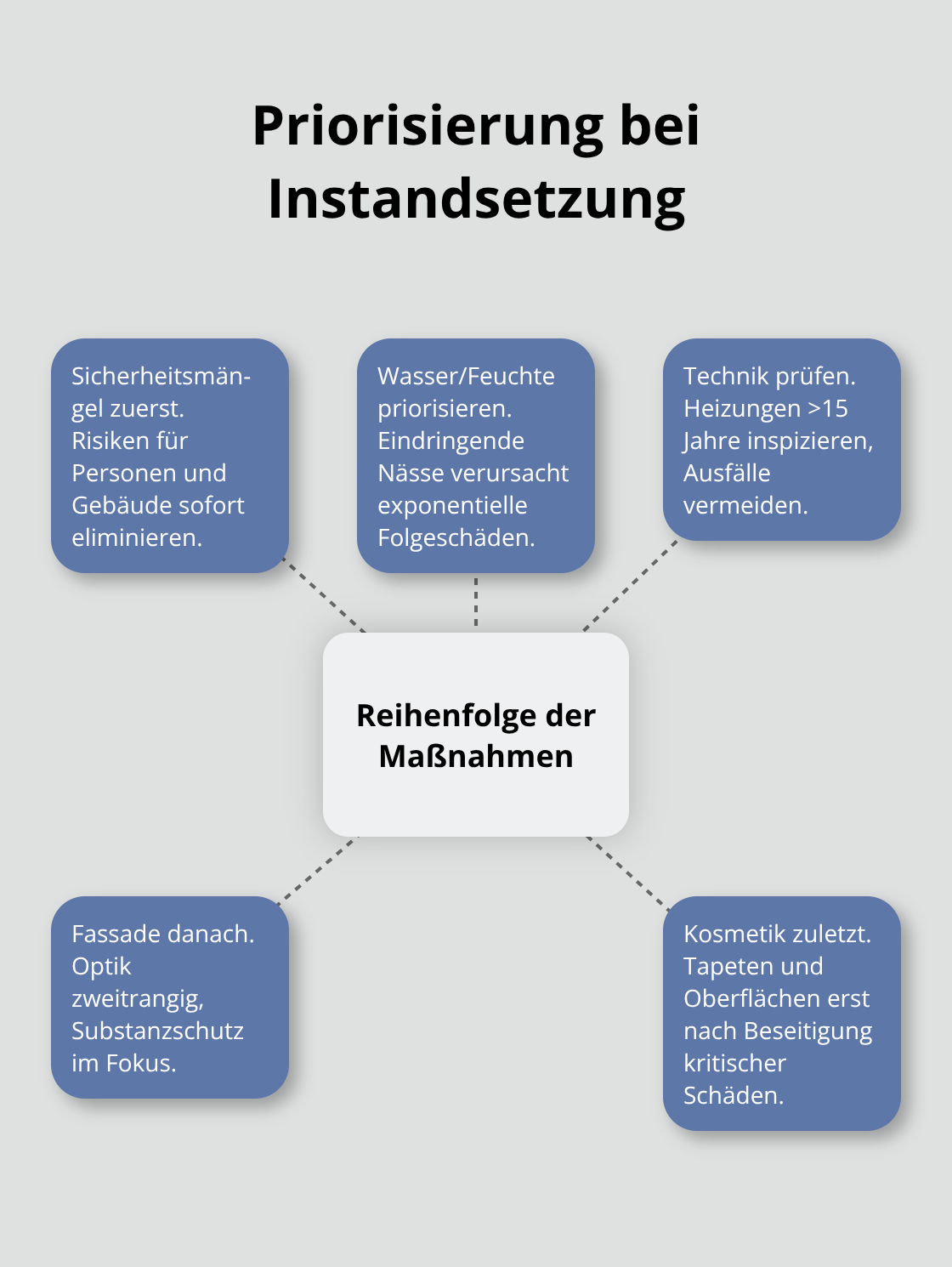 Priorisierung bei Instandsetzung

Sicherheitsmängel zuerst. Risiken für Personen und Gebäude sofort eliminieren.

Wasser/Feuchte priorisieren. Eindringende Nässe verursacht exponentielle Folgeschäden.

Technik prüfen. Heizungen >15 Jahre inspizieren, Ausfälle vermeiden.

Reihenfolge der Maßnahmen

Fassade danach. Optik zweitrangig, Substanzschutz im Fokus.

Kosmetik zuletzt. Tapeten und Oberflächen erst nach Beseitigung kritischer Schäden.